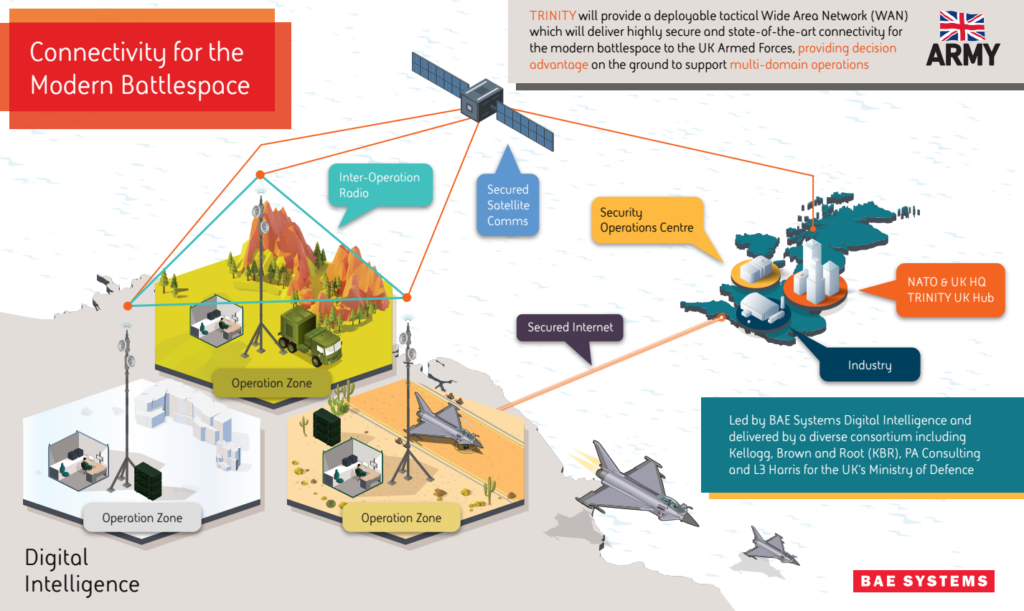 Connectivity for the Modern Battlespace

TRINITY will provide a deployable tactical Wide Area Network (WAN) which will deliver highly secure and state-of-the-art connectivity for the modern battlespace to the UK Armed Forces, providing decision advantage on the ground to support multi-domain operations

ARMY

Inter-Operation Radio

Secured Satellite Comms

Security Operations Centre

NATO & UK HQ TRINITY UK Hub

Secured Internet

Industry

Operation Zone

Operation Zone

Operation Zone

Led by BAE Systems Digital Intelligence and delivered by a diverse consortium including Kellogg, Brown and Root (KBR), PA Consulting and L3 Harris for the UK's Ministry of Defence

Digital Intelligence

BAE SYSTEMS